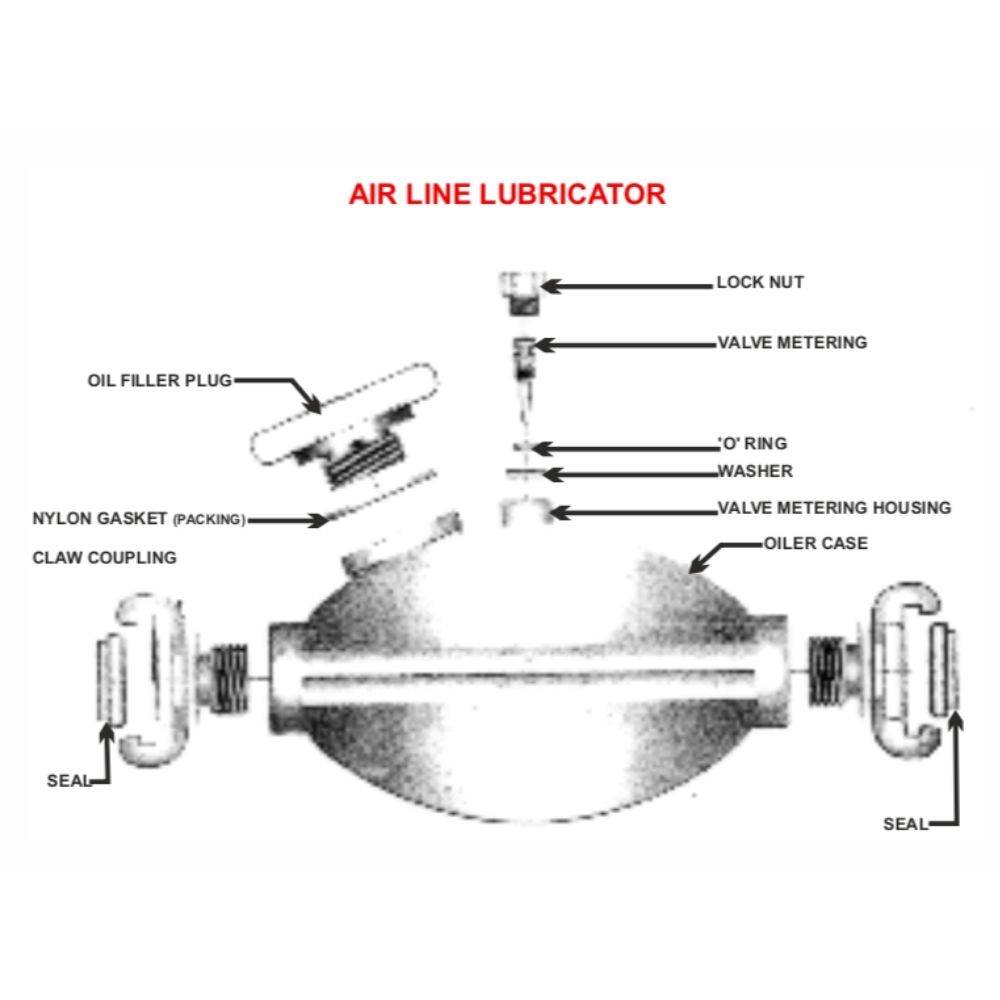 AIR LINE LUBRICATOR

LOCK NUT

VALVE METERING

OIL FILLER PLUG

'O' RING

WASHER

NYLON GASKET (PACKING)

VALVE METERING HOUSING

OILER CASE

CLAW COUPLING

SEAL

SEAL